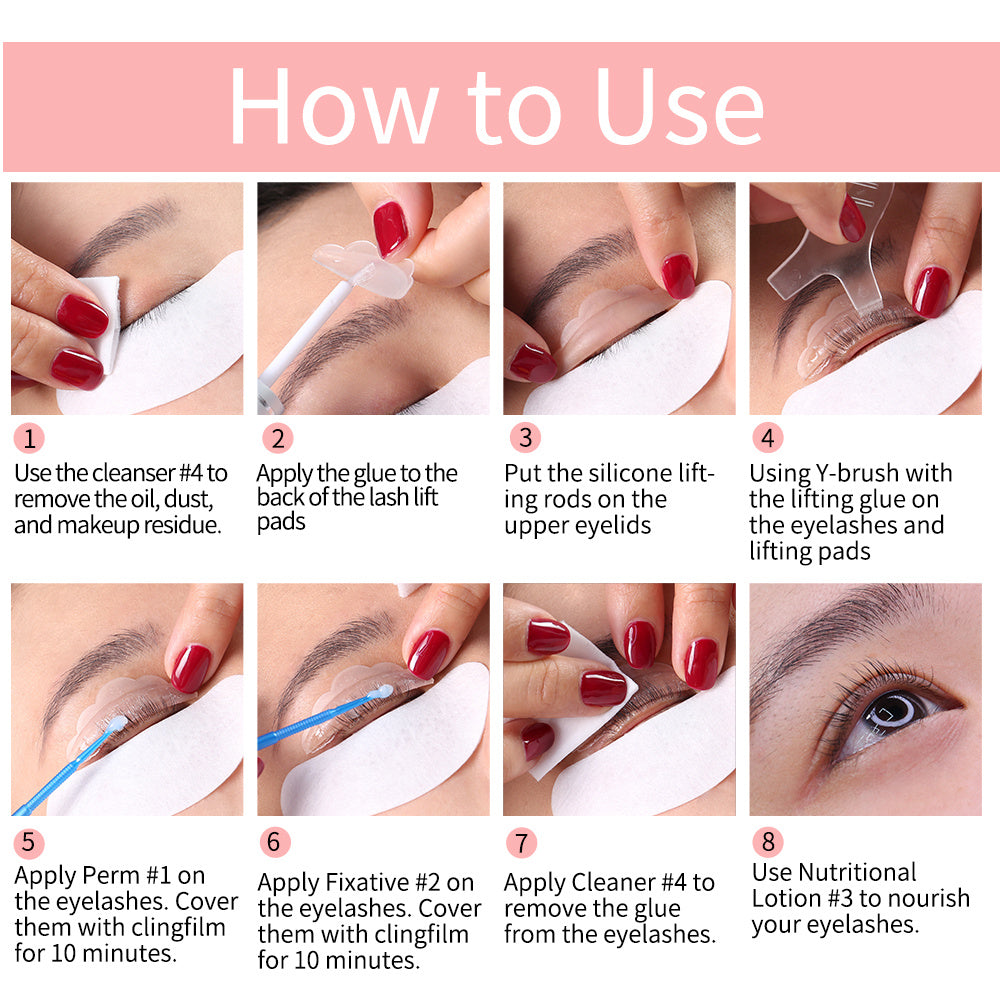 How to Use

1
Use the cleanser #4 to remove the oil, dust, and makeup residue.

2
Apply the glue to the back of the lash lift pads

3
Put the silicone lifting rods on the upper eyelids

4
Using Y-brush with the lifting glue on the eyelashes and lifting pads

5
Apply Perm #1 on the eyelashes. Cover them with clingfilm for 10 minutes.

6
Apply Fixative #2 on the eyelashes. Cover them with clingfilm for 10 minutes.

7
Apply Cleaner #4 to remove the glue from the eyelashes.

8
Use Nutritional Lotion #3 to nourish your eyelashes.